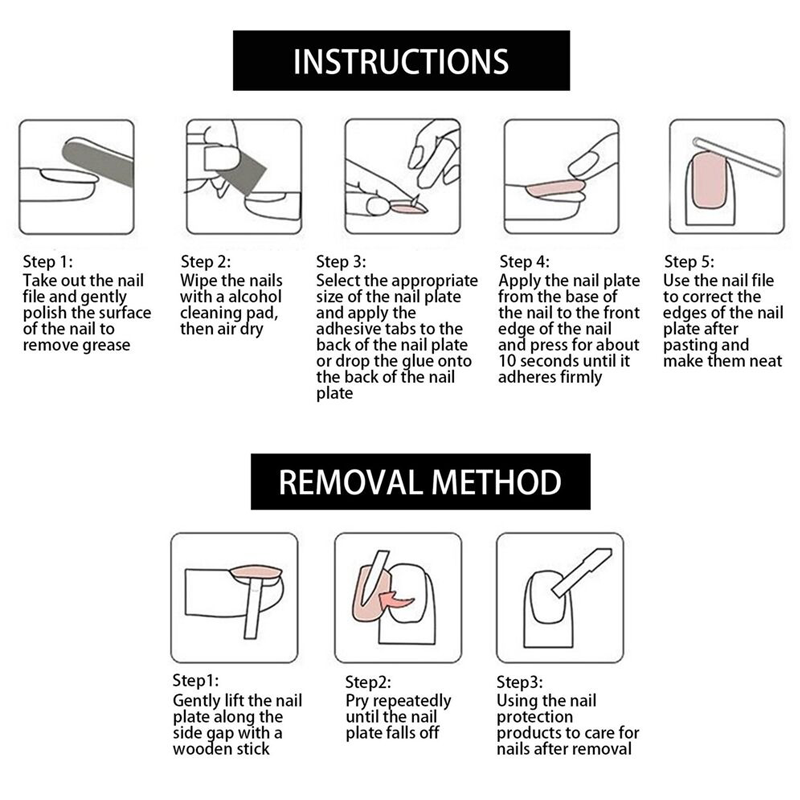 INSTRUCTIONS

Step 1:
Take out the nail file and gently polish the surface of the nail to remove grease

Step 2:
Wipe the nails with a alcohol cleaning pad, then air dry

Step 3:
Select the appropriate size of the nail plate and apply the adhesive tabs to the back of the nail plate or drop the glue onto the back of the nail plate

Step 4:
Apply the nail plate from the base of the nail to the front edge of the nail and press for about 10 seconds until it adheres firmly

Step 5:
Use the nail file to correct the edges of the nail plate after pasting and make them neat

REMOVAL METHOD

Step1:
Gently lift the nail plate along the side gap with a wooden stick

Step2:
Pry repeatedly until the nail plate falls off

Step3:
Using the nail protection products to care for nails after removal